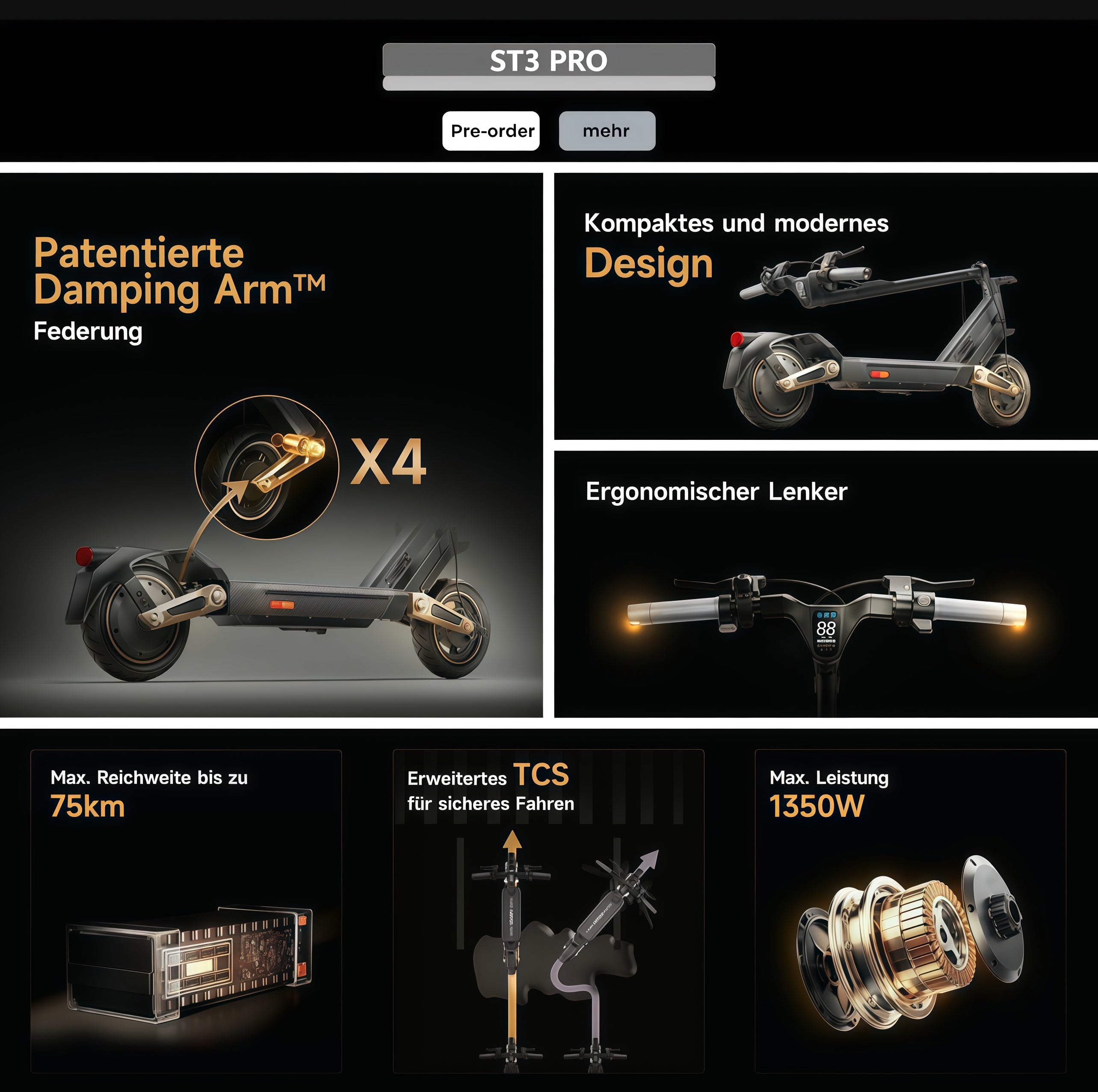 ST3 PRO

Pre-order

mehr

Patentierte Damping Arm™
Federung

X4

Kompaktes und modernes
Design

Ergonomischer Lenker

88

Max. Reichweite bis zu
75km

Erweitertes TCS
für sicheres Fahren

Max. Leistung
1350W